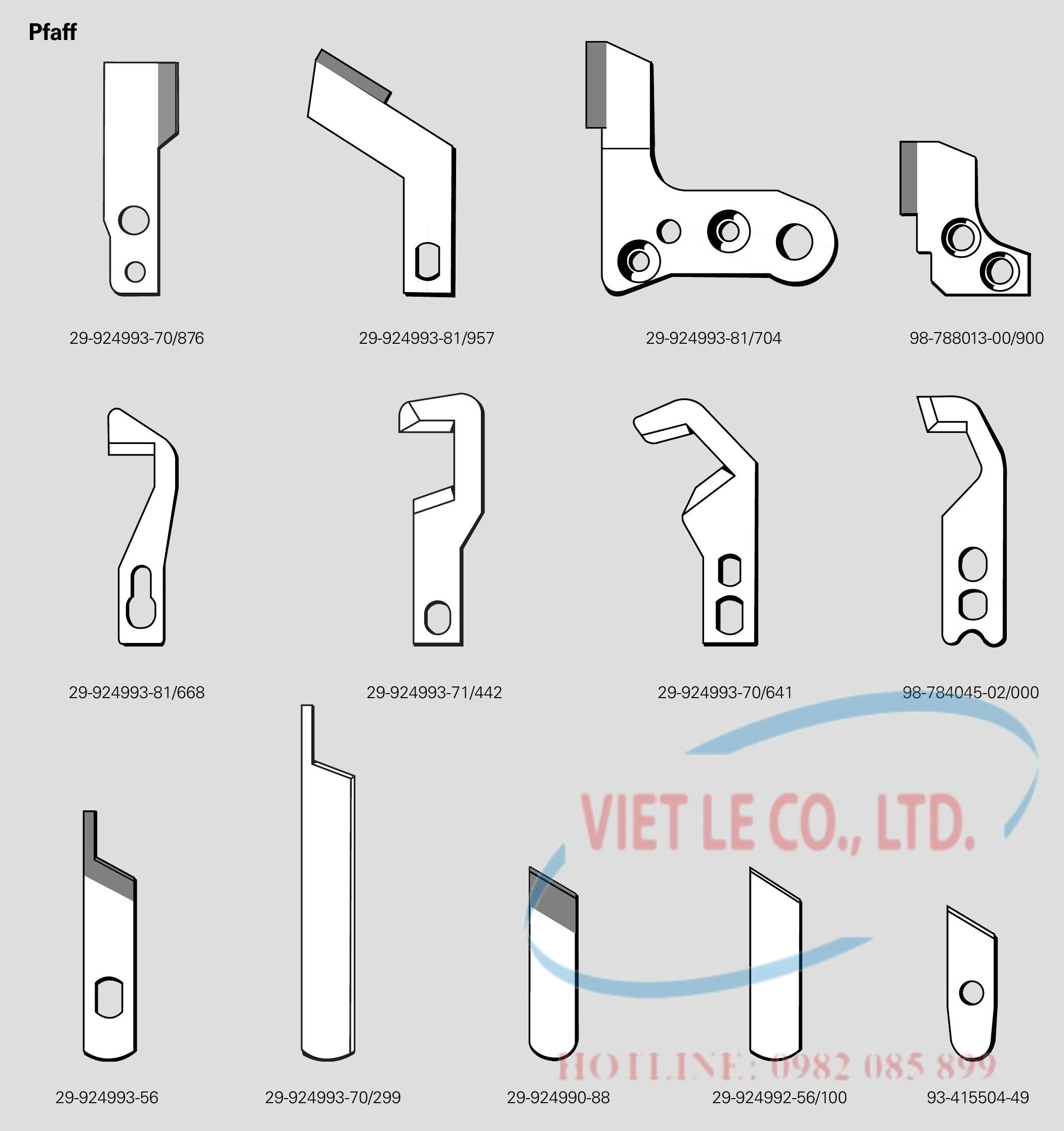 Pfaff

29-924993-70/876

29-924993-81/957

29-924993-81/704

98-788013-00/900

29-924993-81/668

29-924993-71/442

29-924993-70/641

98-784045-02/000

VIET LE CO., LTD.

HOTLINE: 0982 085 899

29-924993-56

29-924993-70/299

29-924990-88

29-924992-56/100

93-415504-49