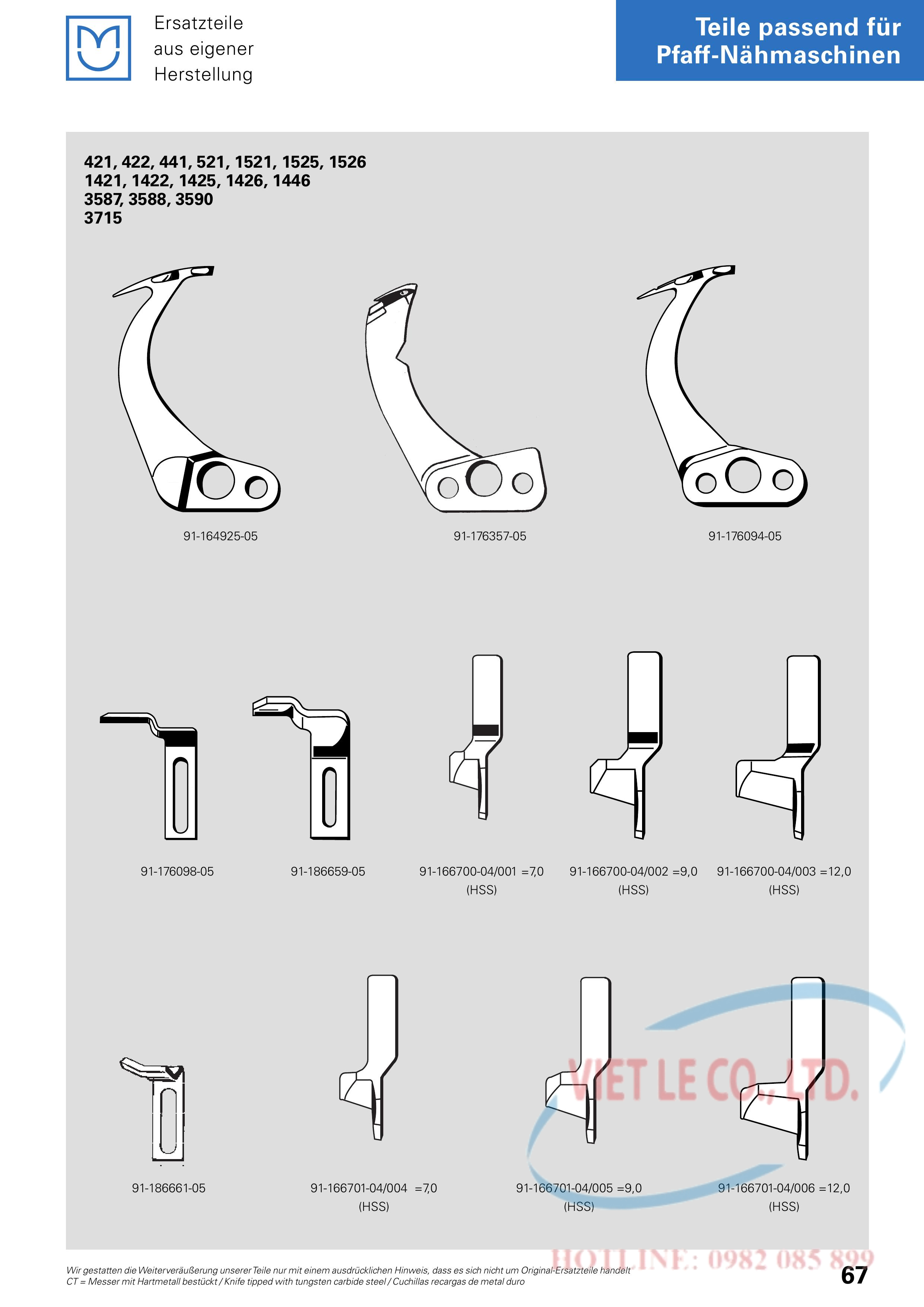 Ersatzteile
aus eigener
Herstellung

Teile passend für
Pfaff-Nähmaschinen

421, 422, 441, 521, 1521, 1525, 1526
1421, 1422, 1425, 1426, 1446
3587, 3588, 3590
3715

91-164925-05

91-176357-05

91-176094-05

91-176098-05

91-186659-05

91-166700-04/001 =7,0
(HSS)

91-166700-04/002 =9,0
(HSS)

91-166700-04/003 =12,0
(HSS)

91-186661-05

91-166701-04/004 =7,0
(HSS)

91-166701-04/005 =9,0
(HSS)

91-166701-04/006 =12,0
(HSS)

VIET LE CO., LTD.

HOTLINE: 0982 085 899

Wir gestatten die Weiterveräußerung unserer Teile nur mit einem ausdrücklichen Hinweis, dass es sich nicht um Original-Ersatzteile handelt
CT = Messer mit Hartmetall bestückt / Knife tipped with tungsten carbide steel / Cuchillas recargas de metal duro

67