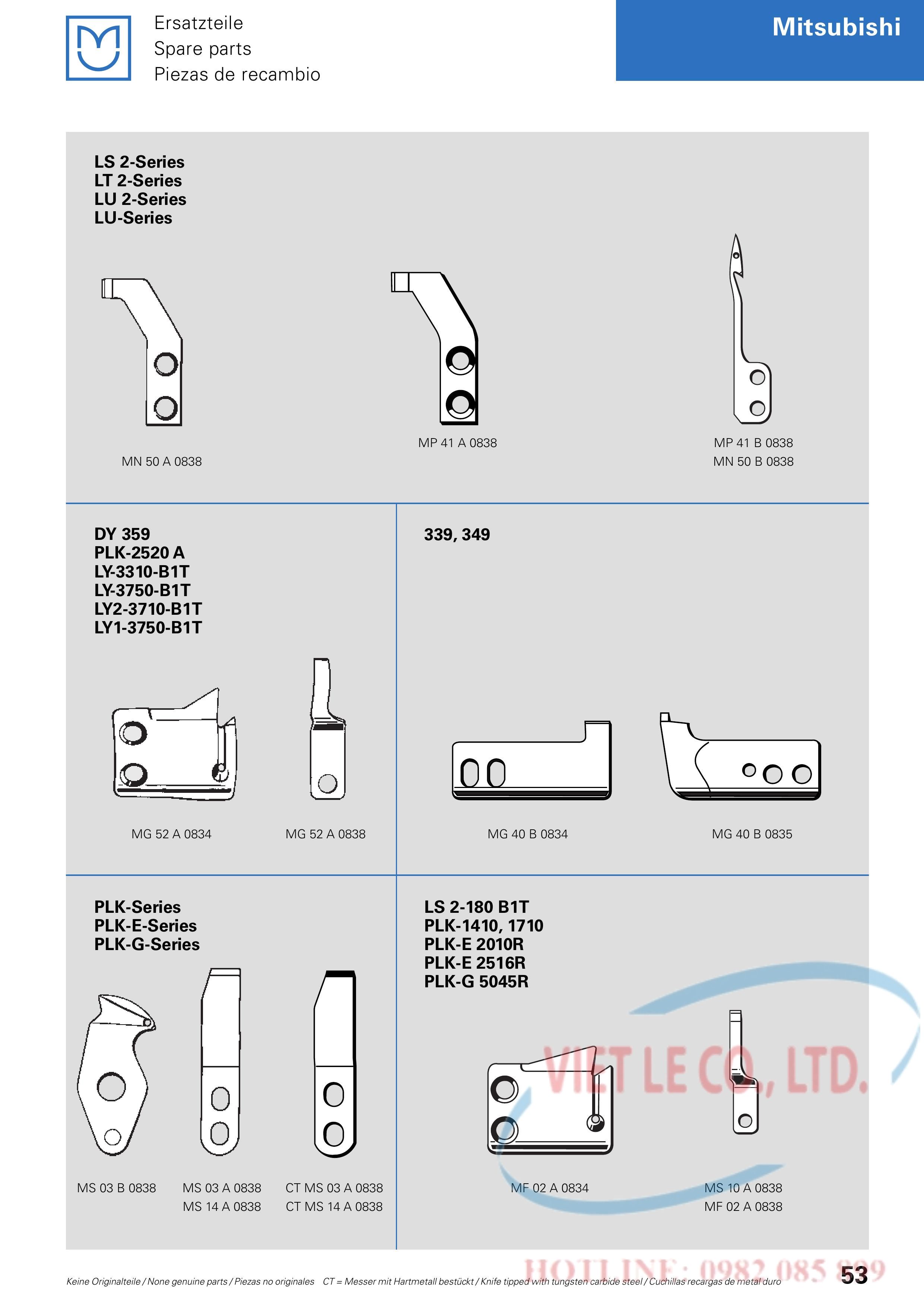 Ersatzteile
Spare parts
Piezas de recambio

Mitsubishi

LS 2-Series
LT 2-Series
LU 2-Series
LU-Series

MN 50 A 0838

MP 41 A 0838

MP 41 B 0838
MN 50 B 0838

DY 359
PLK-2520 A
LY-3310-B1T
LY-3750-B1T
LY2-3710-B1T
LY1-3750-B1T

MG 52 A 0834

MG 52 A 0838

339, 349

MG 40 B 0834

MG 40 B 0835

PLK-Series
PLK-E-Series
PLK-G-Series

MS 03 B 0838

MS 03 A 0838
MS 14 A 0838

CT MS 03 A 0838
CT MS 14 A 0838

LS 2-180 B1T
PLK-1410, 1710
PLK-E 2010R
PLK-E 2516R
PLK-G 5045R

VIET LE CO., LTD.

MF 02 A 0834

MS 10 A 0838
MF 02 A 0838

HOTLINE: 0982 085 899

Keine Originalteile / None genuine parts / Piezas no originales CT = Messer mit Hartmetall bestückt / Knife tipped with tungsten carbide steel / Cuchillas recargas de metal duro

53