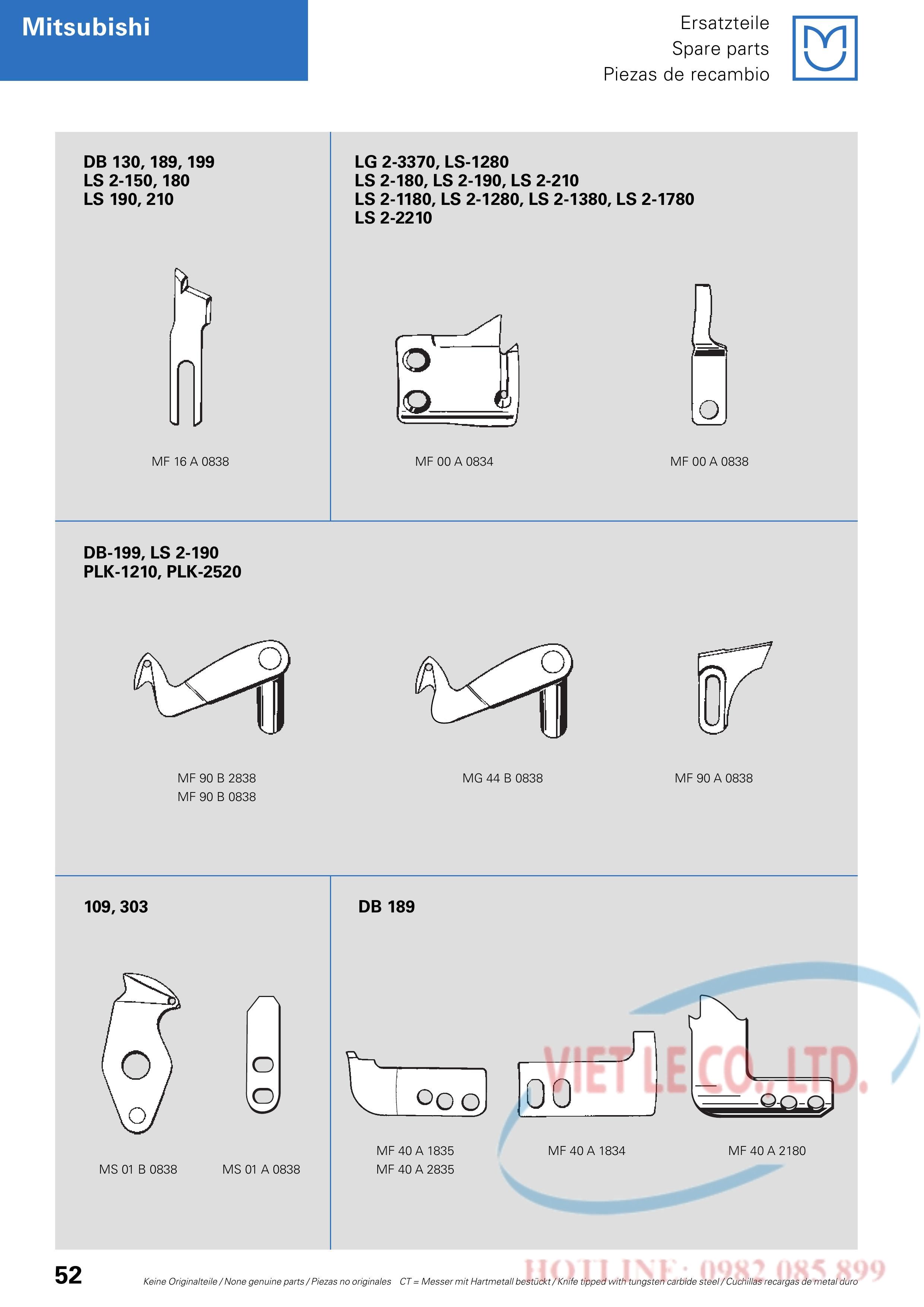 Mitsubishi

Ersatzteile
Spare parts
Piezas de recambio

DB 130, 189, 199
LS 2-150, 180
LS 190, 210

MF 16 A 0838

LG 2-3370, LS-1280
LS 2-180, LS 2-190, LS 2-210
LS 2-1180, LS 2-1280, LS 2-1380, LS 2-1780
LS 2-2210

MF 00 A 0834

MF 00 A 0838

DB-199, LS 2-190
PLK-1210, PLK-2520

MF 90 B 2838
MF 90 B 0838

MG 44 B 0838

MF 90 A 0838

109, 303

MS 01 B 0838

MS 01 A 0838

DB 189

MF 40 A 1835
MF 40 A 2835

MF 40 A 1834

MF 40 A 2180

VIET LE CO., LTD.

HOTLINE: 0982 085 899

52

Keine Originalteile / None genuine parts / Piezas no originales CT = Messer mit Hartmetall bestückt / Knife tipped with tungsten carbide steel / Cuchillas recargas de metal duro