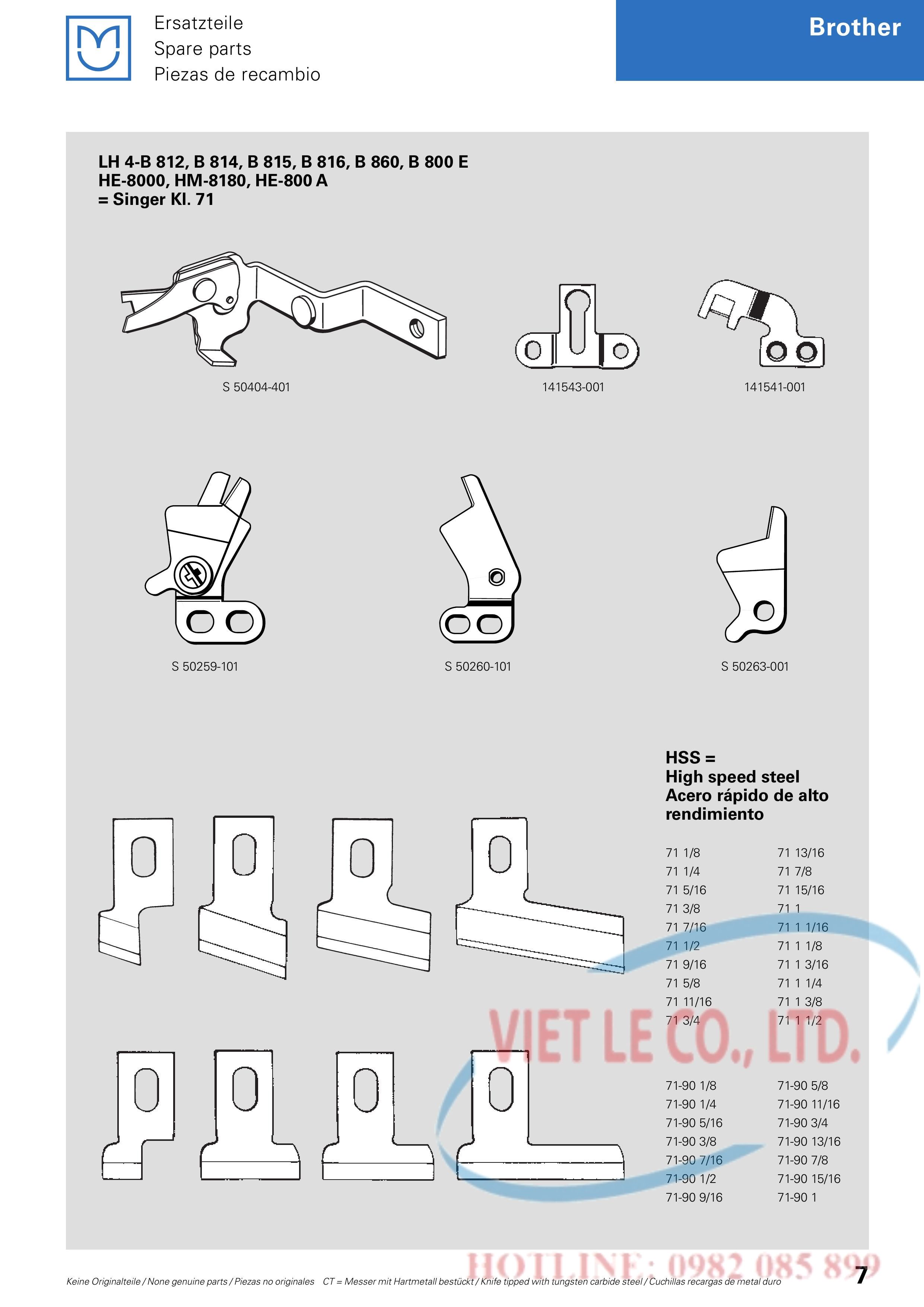 Ersatzteile
Spare parts
Piezas de recambio

Brother

LH 4-B 812, B 814, B 815, B 816, B 860, B 800 E
HE-8000, HM-8180, HE-800 A
= Singer Kl. 71

S 50404-401

141543-001

141541-001

S 50259-101

S 50260-101

S 50263-001

HSS =
High speed steel
Acero rápido de alto rendimiento

71 1/8
71 1/4
71 5/16
71 3/8
71 7/16
71 1/2
71 9/16
71 5/8
71 11/16
71 3/4

71 13/16
71 7/8
71 15/16
71 1
71 1 1/16
71 1 1/8
71 1 3/16
71 1 1/4
71 1 3/8
71 1 1/2

VIET LE CO., LTD.

71-90 1/8
71-90 1/4
71-90 5/16
71-90 3/8
71-90 7/16
71-90 1/2
71-90 9/16

71-90 5/8
71-90 11/16
71-90 3/4
71-90 13/16
71-90 7/8
71-90 15/16
71-90 1

HOTLINE: 0982 085 899

Keine Originalteile / None genuine parts / Piezas no originales   CT = Messer mit Hartmetall bestückt / Knife tipped with tungsten carbide steel / Cuchillas recargas de metal duro

7